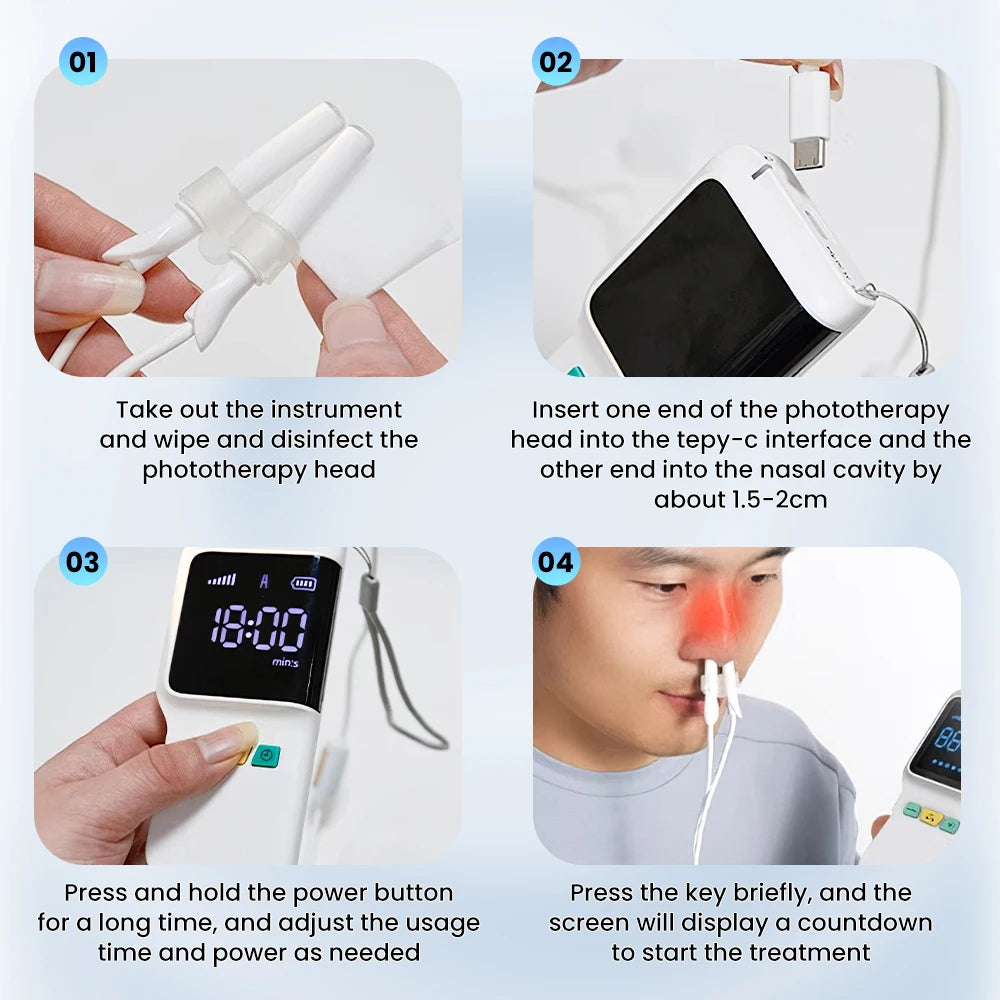 01

Take out the instrument and wipe and disinfect the phototherapy head

02

Insert one end of the phototherapy head into the tepy-c interface and the other end into the nasal cavity by about 1.5-2cm

03

A

18:00

min:s

Press and hold the power button for a long time, and adjust the usage time and power as needed

04

Press the key briefly, and the screen will display a countdown to start the treatment